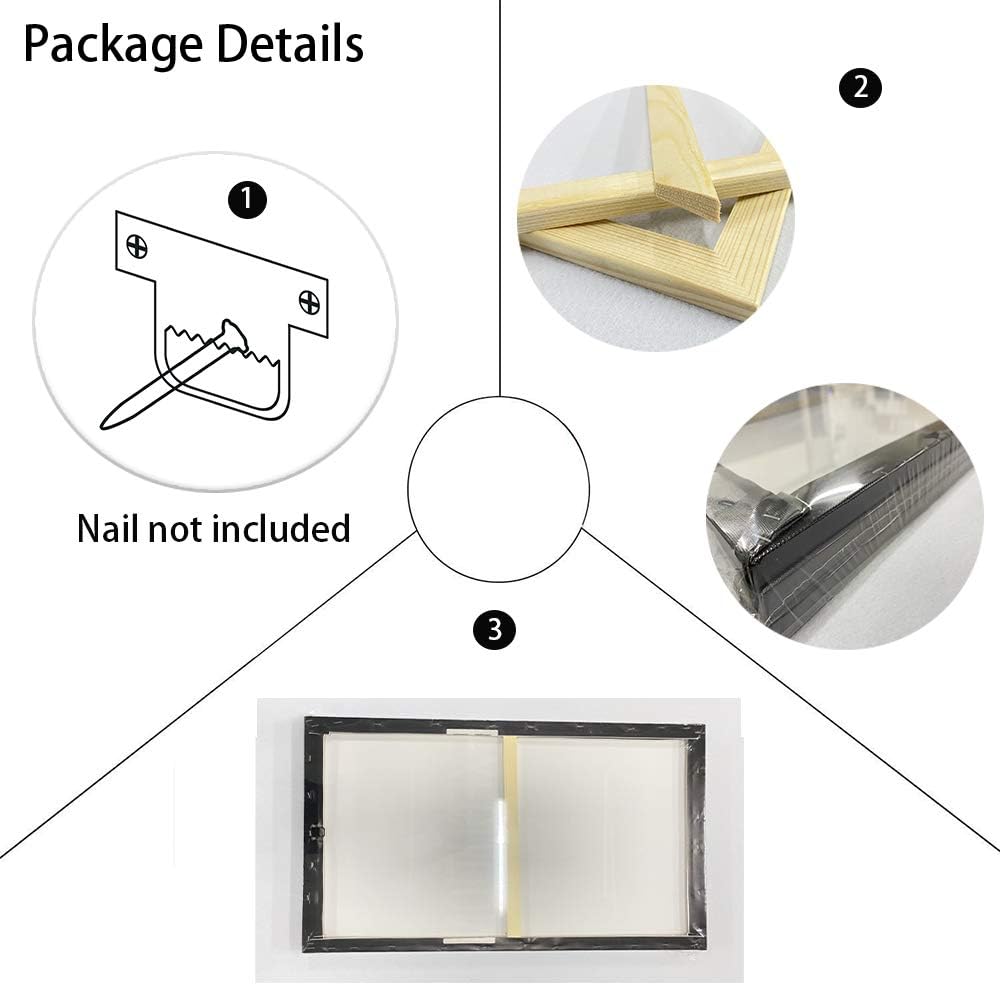 Package Details

1

Nail not included

2

3