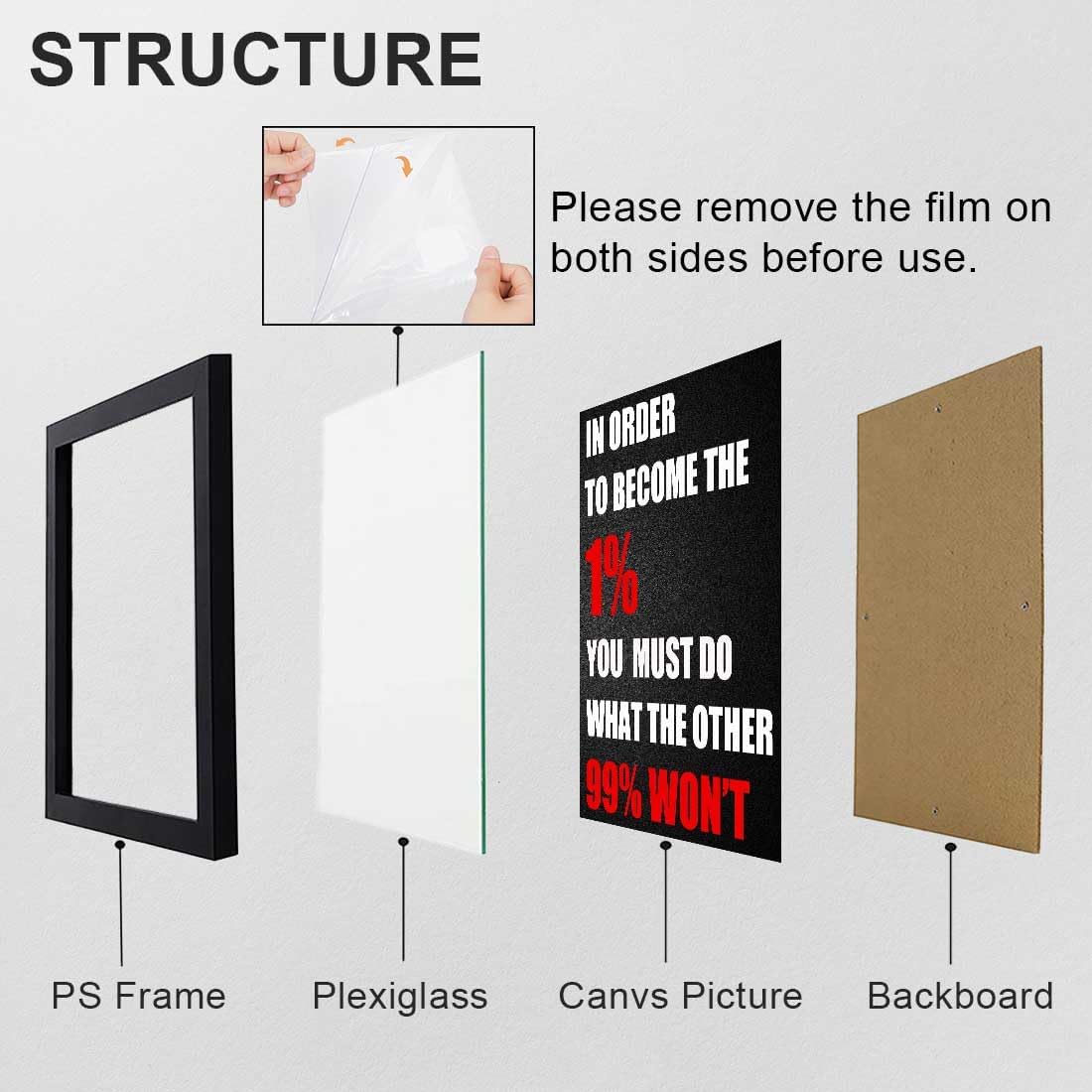 STRUCTURE

Please remove the film on both sides before use.

IN ORDER TO BECOME THE 1% YOU MUST DO WHAT THE OTHER 99% WON'T

PS Frame

Plexiglass

Canvs Picture

Backboard